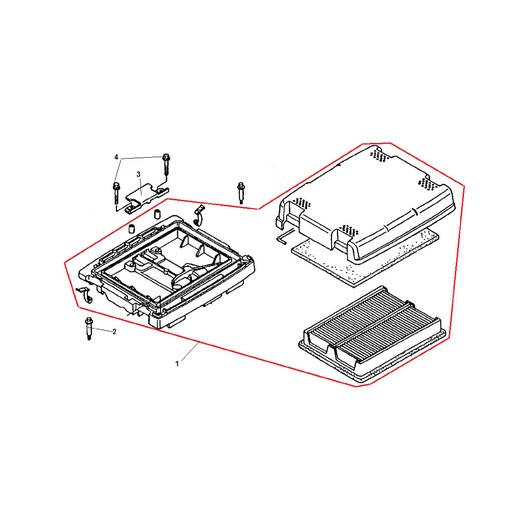 4
3
2
1